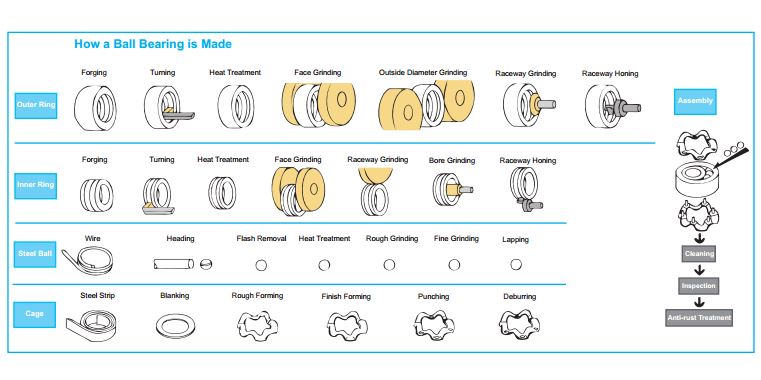 How a Ball Bearing is Made

Outer Ring

Forging

Turning

Heat Treatment

Face Grinding

Outside Diameter Grinding

Raceway Grinding

Raceway Honing

Inner Ring

Forging

Turning

Heat Treatment

Face Grinding

Raceway Grinding

Bore Grinding

Raceway Honing

Steel Ball

Wire

Heading

Flash Removal

Heat Treatment

Rough Grinding

Fine Grinding

Lapping

Cage

Steel Strip

Blanking

Rough Forming

Finish Forming

Punching

Deburring

Assembly

Cleaning

Inspection

Anti-rust Treatment